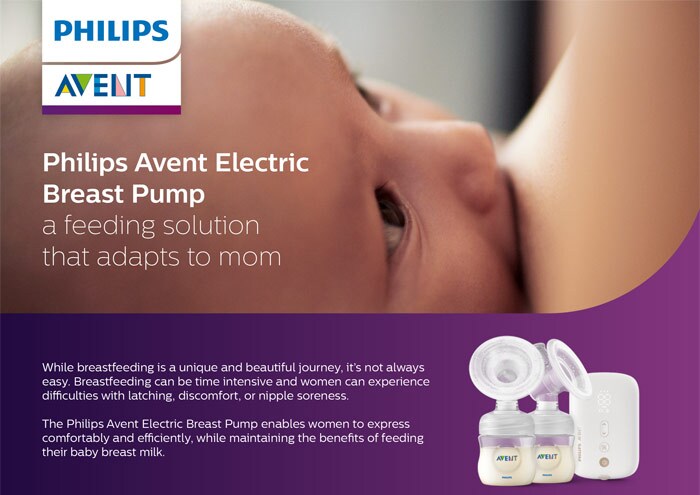 PHILIPS

AVENT

Philips Avent Electric Breast Pump
a feeding solution that adapts to mom

While breastfeeding is a unique and beautiful journey, it's not always easy. Breastfeeding can be time intensive and women can experience difficulties with latching, discomfort, or nipple soreness.

The Philips Avent Electric Breast Pump enables women to express comfortably and efficiently, while maintaining the benefits of feeding their baby breast milk.

AVENT
PHILIPS
AVENT
PHILIPS